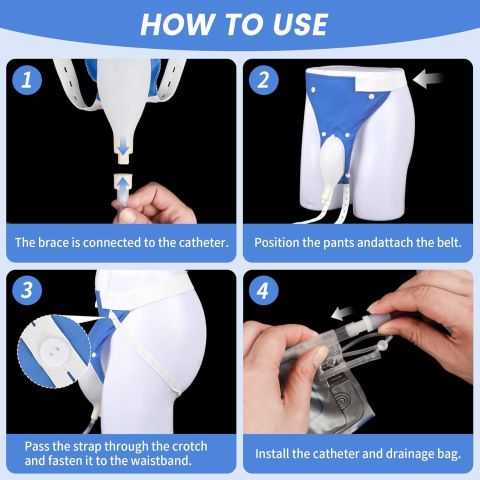 HOW TO USE

1

The brace is connected to the catheter.

2

Position the pants andattach the belt.

3

Pass the strap through the crotch and fasten it to the waistband.

4

Install the catheter and drainage bag.